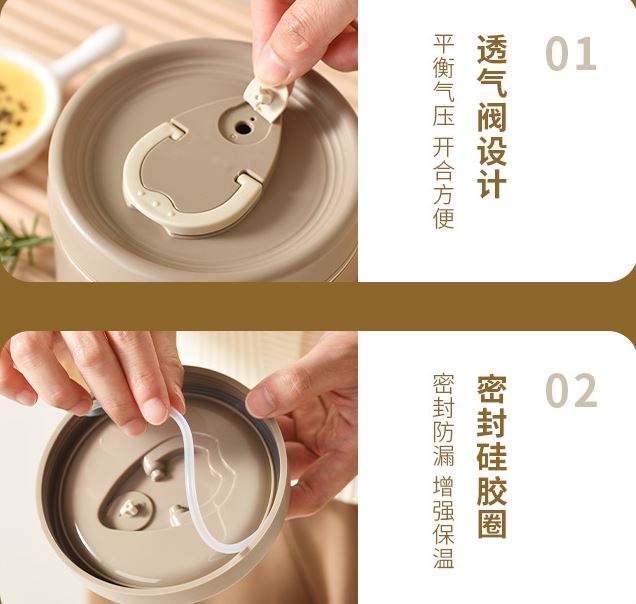 01

透气阀设计

平衡气压 开合方便

02

密封硅胶圈

密封防漏 增强保温