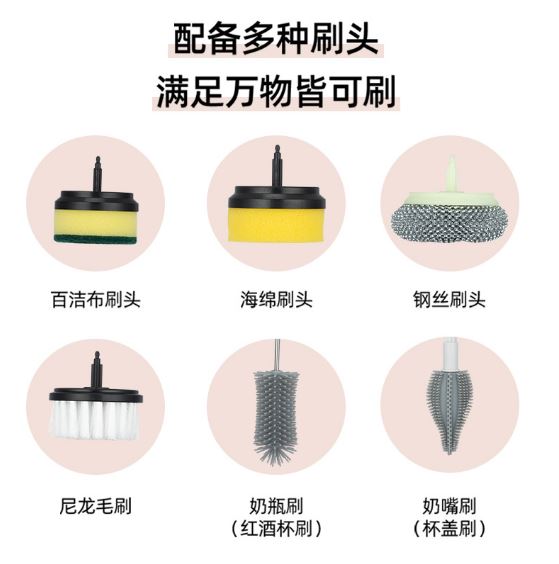 配备多种刷头
满足万物皆可刷

百洁布刷头

海绵刷头

钢丝刷头

尼龙毛刷

奶瓶刷
（红酒杯刷）

奶嘴刷
（杯盖刷）